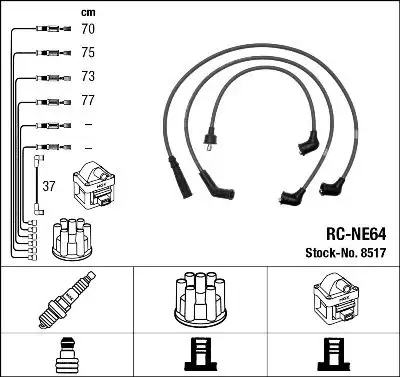 cm
70
75
73
77
–
–
37

RC-NE64
Stock-No. 8517